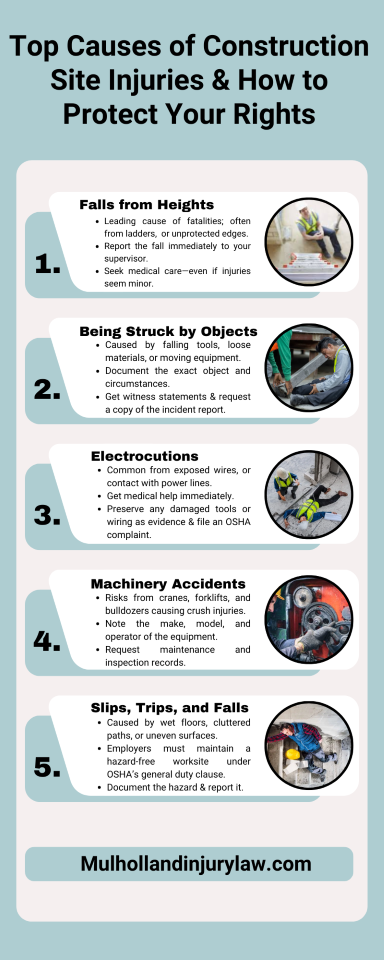 Top Causes of Construction Site Injuries & How to Protect Your Rights

1.

Falls from Heights

- Leading cause of fatalities; often from ladders, or unprotected edges.
- Report the fall immediately to your supervisor.
- Seek medical care—even if injuries seem minor.

2.

Being Struck by Objects

- Caused by falling tools, loose materials, or moving equipment.
- Document the exact object and circumstances.
- Get witness statements & request a copy of the incident report.

3.

Electrocutions

- Common from exposed wires, or contact with power lines.
- Get medical help immediately.
- Preserve any damaged tools or wiring as evidence & file an OSHA complaint.

4.

Machinery Accidents

- Risks from cranes, forklifts, and bulldozers causing crush injuries.
- Note the make, model, and operator of the equipment.
- Request maintenance and inspection records.

5.

Slips, Trips, and Falls

- Caused by wet floors, cluttered paths, or uneven surfaces.
- Employers must maintain a hazard-free worksite under OSHA's general duty clause.
- Document the hazard & report it.

Mulhollandinjurylaw.com